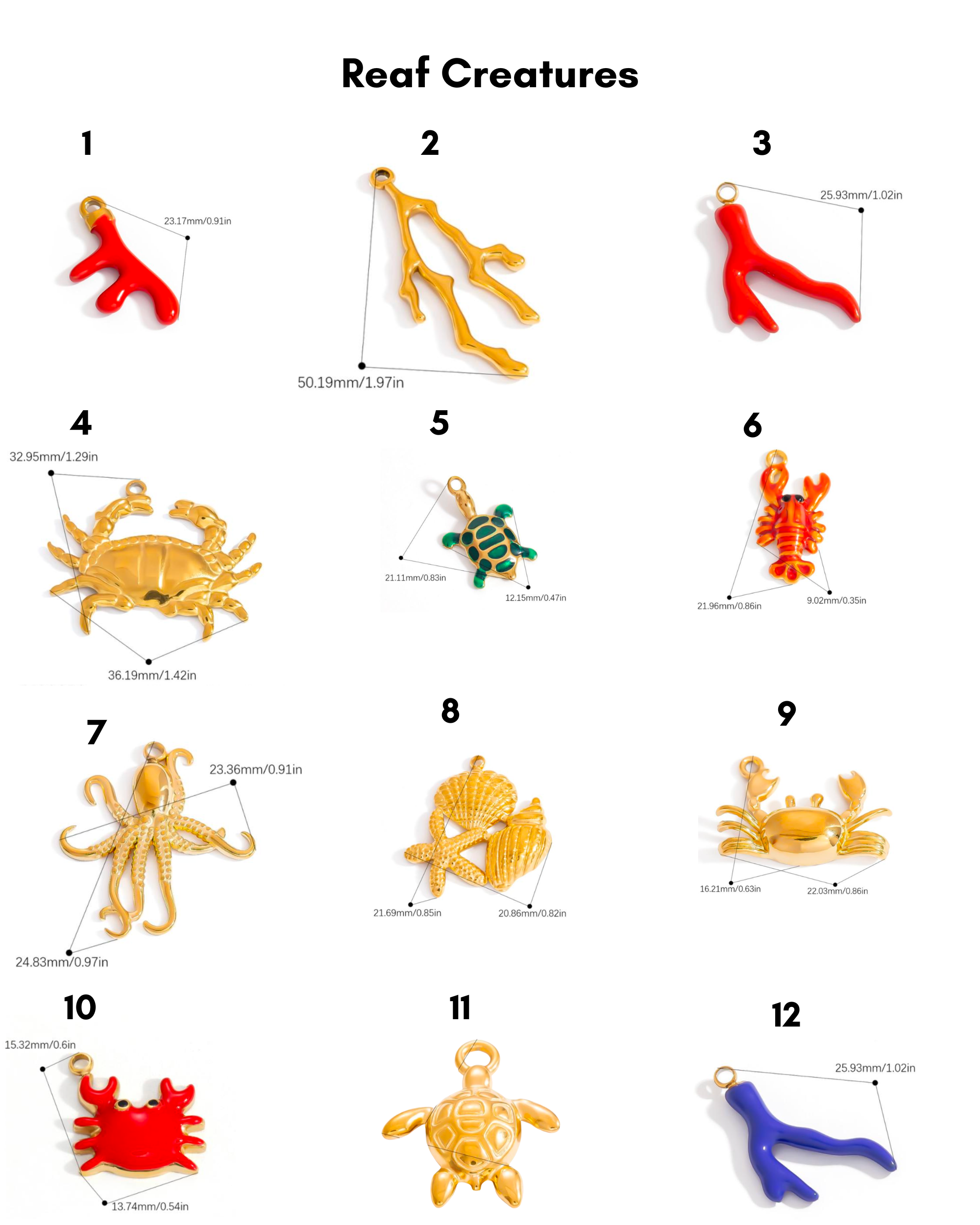 Reaf Creatures

1

23.17mm/0.91in

2

50.19mm/1.97in

3

25.93mm/1.02in

4

32.95mm/1.29in

36.19mm/1.42in

5

21.11mm/0.83in

12.15mm/0.47in

6

21.96mm/0.86in

9.02mm/0.35in

7

23.36mm/0.91in

24.83mm/0.97in

8

21.69mm/0.85in

20.86mm/0.82in

9

16.21mm/0.63in

22.03mm/0.86in

10

15.32mm/0.6in

13.74mm/0.54in

11

12

25.93mm/1.02in